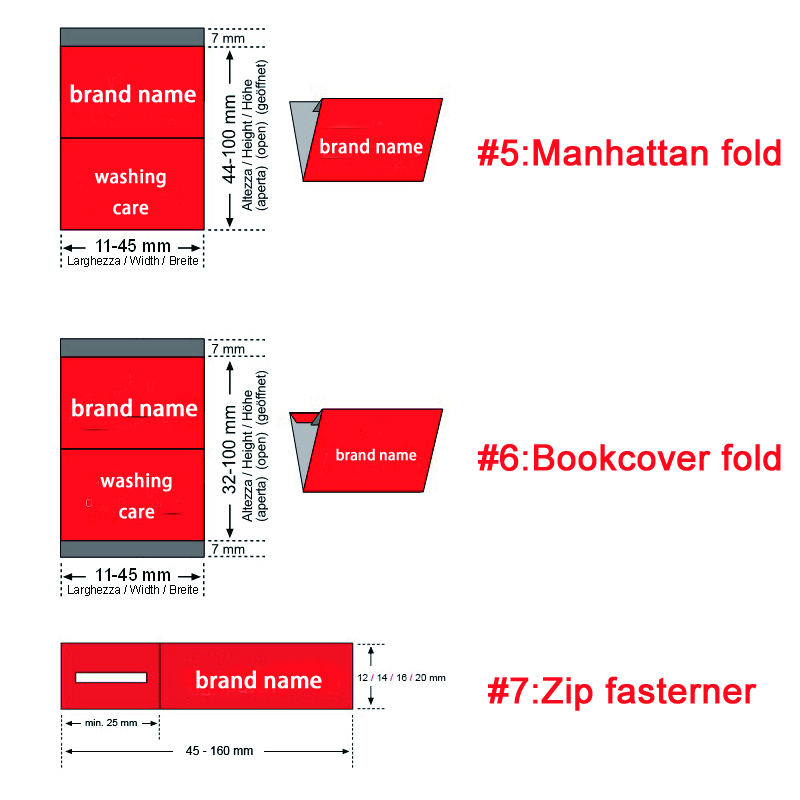 7 mm

brand name

washing care

44-100 mm
Altezza / Height / Höhe (aperta) (open) (geöffnet)

11-45 mm
Larghezza / Width / Breite

brand name

#5:Manhattan fold

7 mm

brand name

washing care

32-100 mm
Altezza / Height / Höhe (aperta) (open) (geöffnet)

7 mm

11-45 mm
Larghezza / Width / Breite

brand name

#6:Bookcover fold

brand name

12 / 14 / 16 / 20 mm

min. 25 mm

45 - 160 mm

#7:Zip fasterner